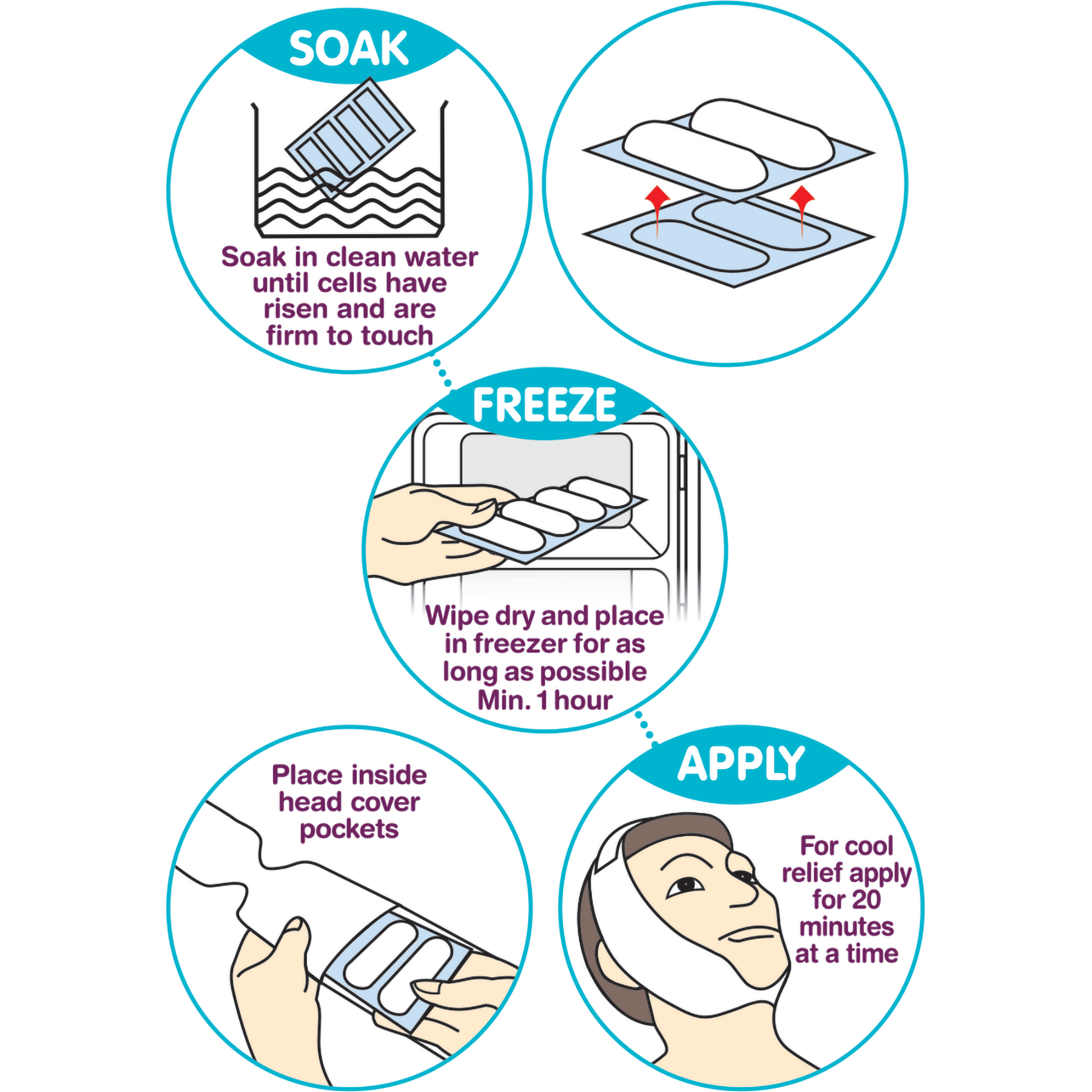 SOAK

Soak in clean water until cells have risen and are firm to touch

FREEZE

Wipe dry and place in freezer for as long as possible Min. 1 hour

Place inside head cover pockets

APPLY

For cool relief apply for 20 minutes at a time