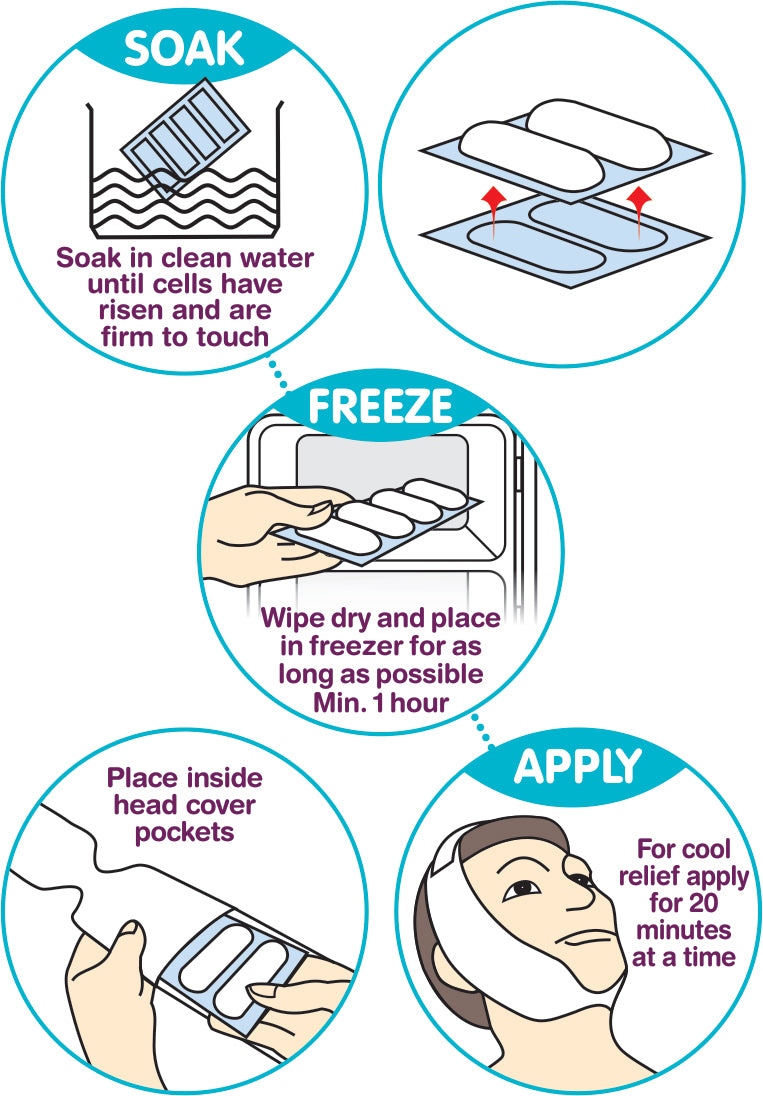 SOAK

Soak in clean water until cells have risen and are firm to touch

FREEZE

Wipe dry and place in freezer for as long as possible Min. 1 hour

Place inside head cover pockets

APPLY

For cool relief apply for 20 minutes at a time