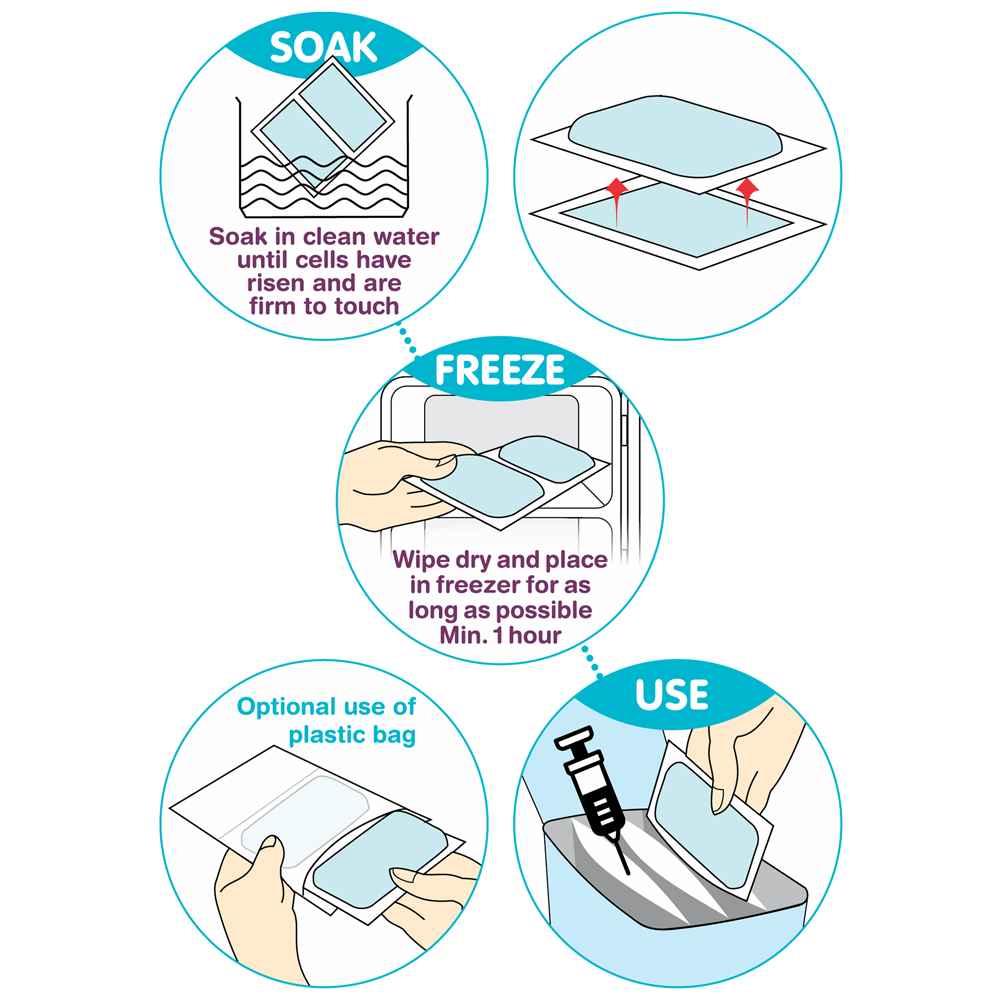 SOAK

Soak in clean water until cells have risen and are firm to touch

FREEZE

Wipe dry and place in freezer for as long as possible Min. 1 hour

Optional use of plastic bag

USE