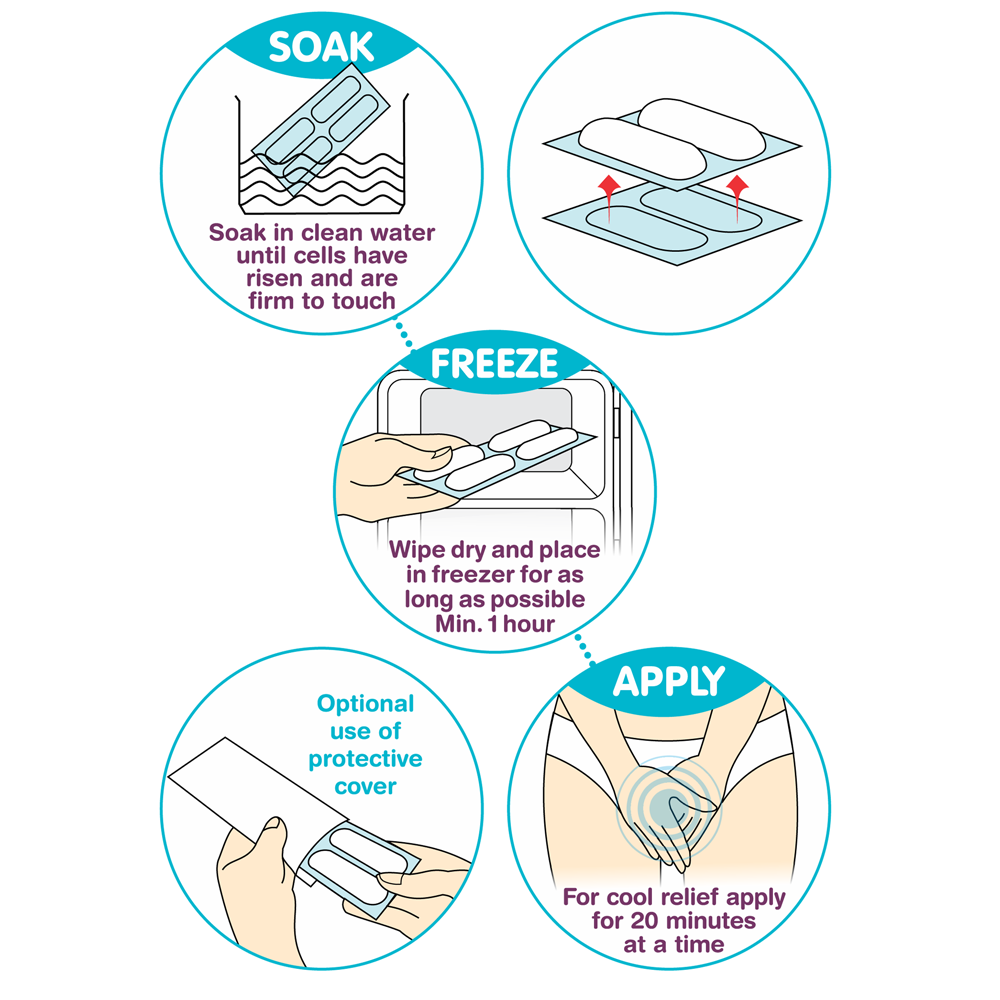 SOAK

Soak in clean water until cells have risen and are firm to touch

FREEZE

Wipe dry and place in freezer for as long as possible Min. 1 hour

Optional use of protective cover

APPLY

For cool relief apply for 20 minutes at a time